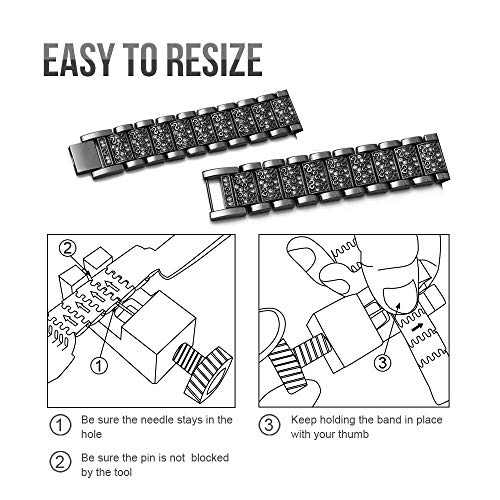 EASY TO RESIZE

2

1

3

1 Be sure the needle stays in the hole

2 Be sure the pin is not blocked by the tool

3 Keep holding the band in place with your thumb