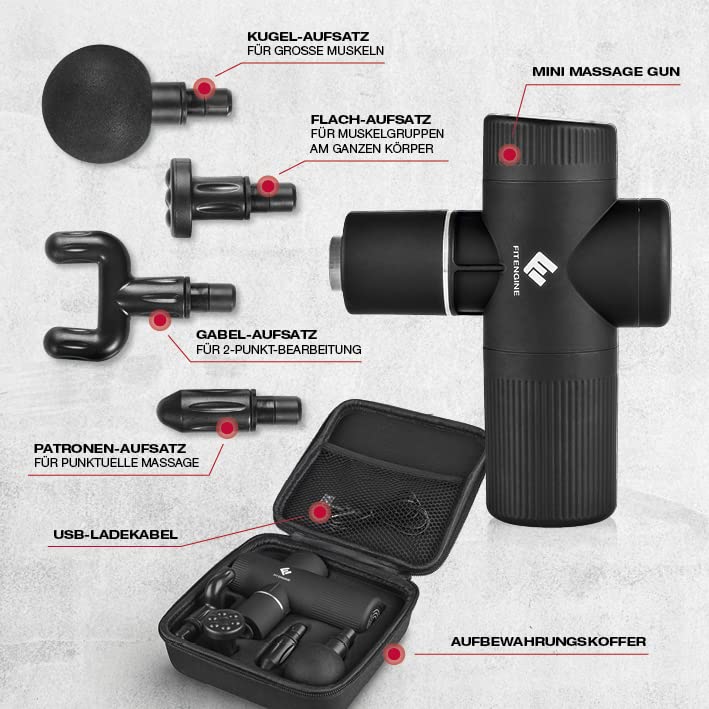 KUGEL-AUFSATZ
FÜR GROSSE MUSKELN

MINI MASSAGE GUN

FLACH-AUFSATZ
FÜR MUSKELGRUPPEN
AM GANZEN KÖRPER

FITENGINE

GABEL-AUFSATZ
FÜR 2-PUNKT-BEARBEITUNG

PATRONEN-AUFSATZ
FÜR PUNKTUELLE MASSAGE

USB-LADEKABEL

AUFBEWAHRUNGSKOFFER