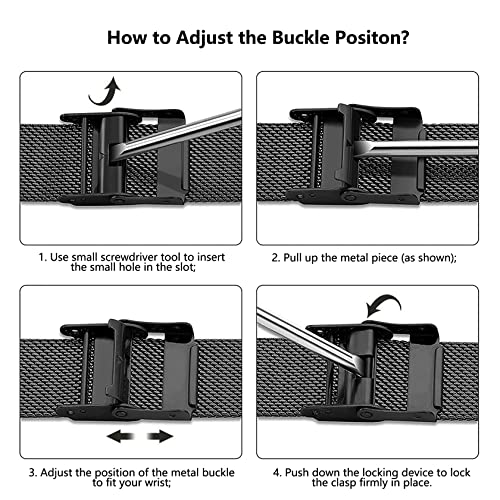 How to Adjust the Buckle Positon?

1. Use small screwdriver tool to insert the small hole in the slot;

2. Pull up the metal piece (as shown);

3. Adjust the position of the metal buckle to fit your wrist;

4. Push down the locking device to lock the clasp firmly in place.