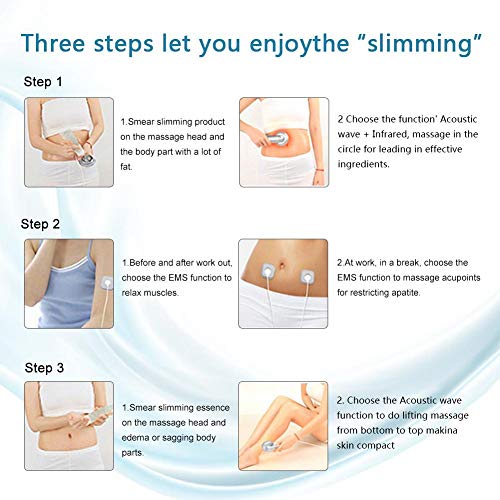 Three steps let you enjoythe "slimming"

Step 1

1.Smear slimming product on the massage head and the body part with a lot of fat.

2 Choose the function' Acoustic wave + Infrared, massage in the circle for leading in effective ingredients.

Step 2

1.Before and after work out, choose the EMS function to relax muscles.

2.At work, in a break, choose the EMS function to massage acupoints for restricting apatite.

Step 3

1.Smear slimming essence on the massage head and edema or sagging body parts.

2. Choose the Acoustic wave function to do lifting massage from bottom to top makina skin compact