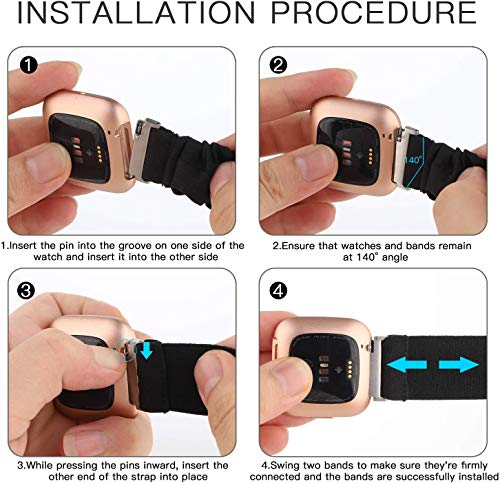 INSTALLATION PROCEDURE

1

1.Insert the pin into the groove on one side of the watch and insert it into the other side

2

140°

2.Ensure that watches and bands remain at 140° angle

3

3.While pressing the pins inward, insert the other end of the strap into place

4

4.Swing two bands to make sure they're firmly connected and the bands are successfully installed