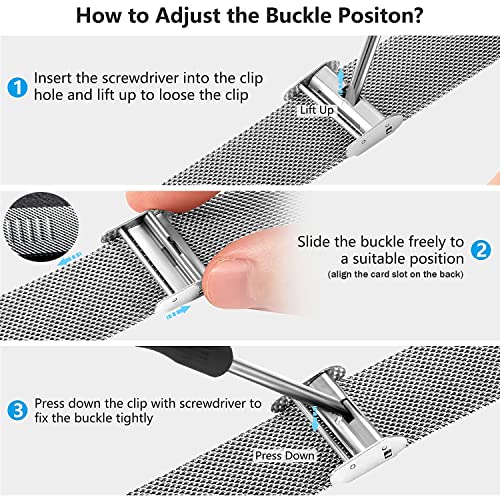 How to Adjust the Buckle Positon?

1 Insert the screwdriver into the clip hole and lift up to loose the clip

Lift Up

Slide the buckle freely to a suitable position 2
(align the card slot on the back)

3 Press down the clip with screwdriver to fix the buckle tightly

Press Down