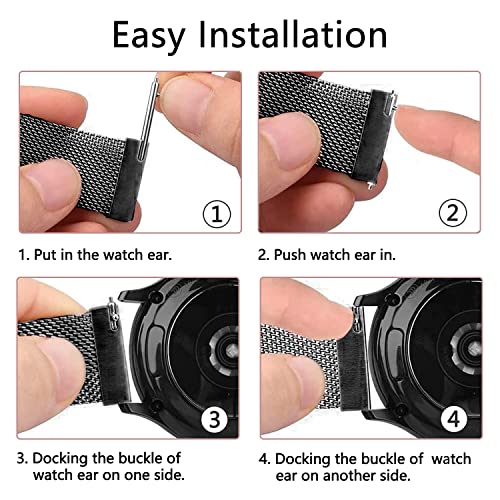 Easy Installation

①

②

1. Put in the watch ear.

2. Push watch ear in.

③

④

3. Docking the buckle of watch ear on one side.

4. Docking the buckle of watch ear on another side.