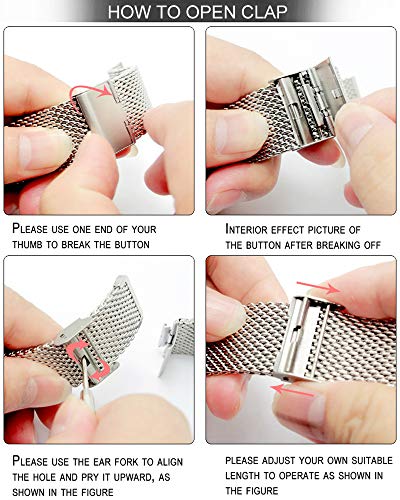 HOW TO OPEN CLAP

PLEASE USE ONE END OF YOUR THUMB TO BREAK THE BUTTON

INTERIOR EFFECT PICTURE OF THE BUTTON AFTER BREAKING OFF

PLEASE USE THE EAR FORK TO ALIGN THE HOLE AND PRY IT UPWARD, AS SHOWN IN THE FIGURE

PLEASE ADJUST YOUR OWN SUITABLE LENGTH TO OPERATE AS SHOWN IN THE FIGURE