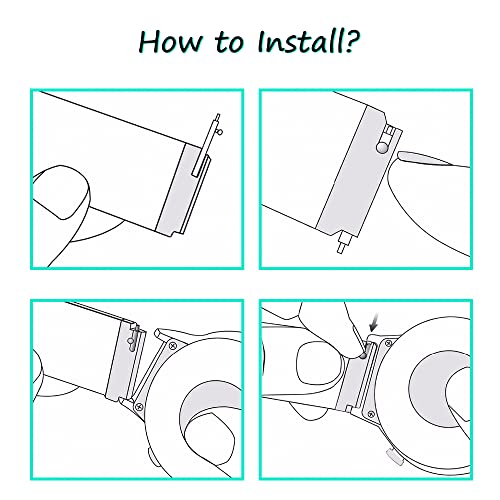 How to Install?