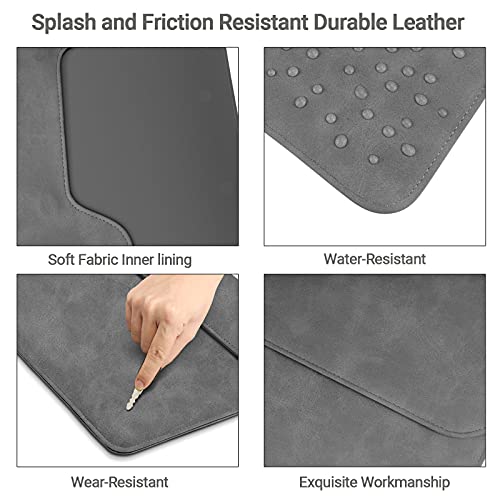 Splash and Friction Resistant Durable Leather

Soft Fabric Inner lining

Water-Resistant

Wear-Resistant

Exquisite Workmanship