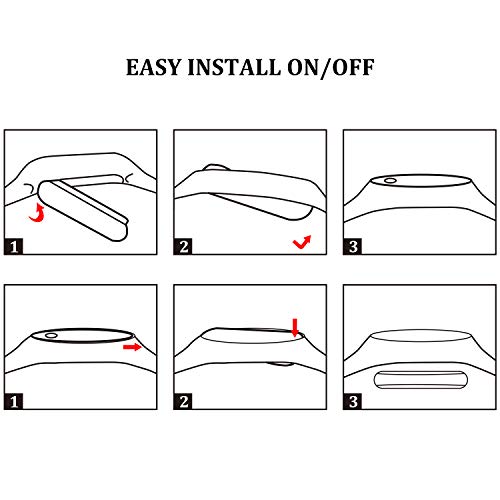 EASY INSTALL ON/OFF

1

2

3

1

2

3