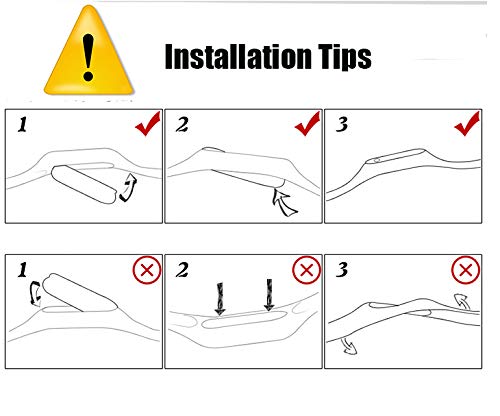 !

Installation Tips

1

2

3

1

2

3