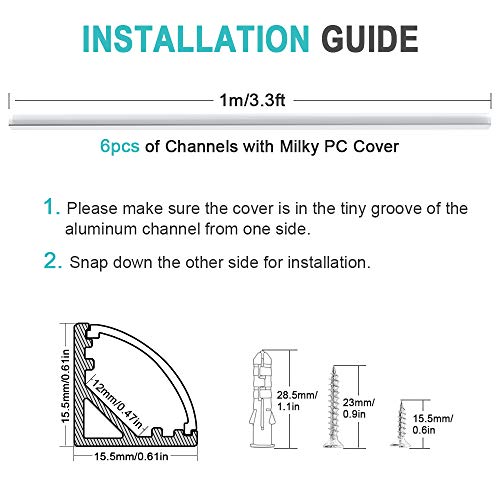 INSTALLATION GUIDE

1m/3.3ft

6pcs of Channels with Milky PC Cover

1. Please make sure the cover is in the tiny groove of the aluminum channel from one side.

2. Snap down the other side for installation.

15.5mm/0.61in

12mm/0.47in

15.5mm/0.61in

28.5mm/ 1.1in

23mm/ 0.9in

15.5mm/ 0.6in