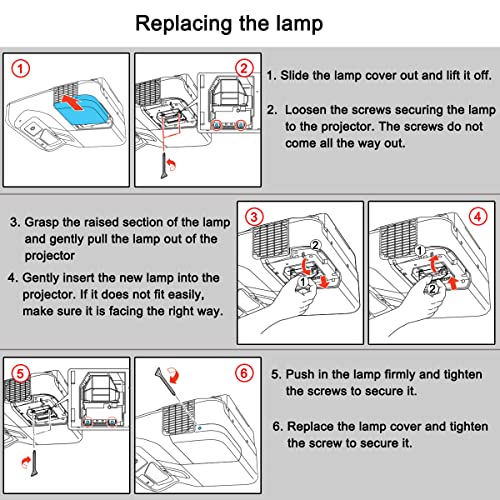 Replacing the lamp

1

2

1. Slide the lamp cover out and lift it off.

2. Loosen the screws securing the lamp to the projector. The screws do not come all the way out.

3. Grasp the raised section of the lamp and gently pull the lamp out of the projector

4. Gently insert the new lamp into the projector. If it does not fit easily, make sure it is facing the right way.

3

2

1

4

1

2

5

6

5. Push in the lamp firmly and tighten the screws to secure it.

6. Replace the lamp cover and tighten the screw to secure it.