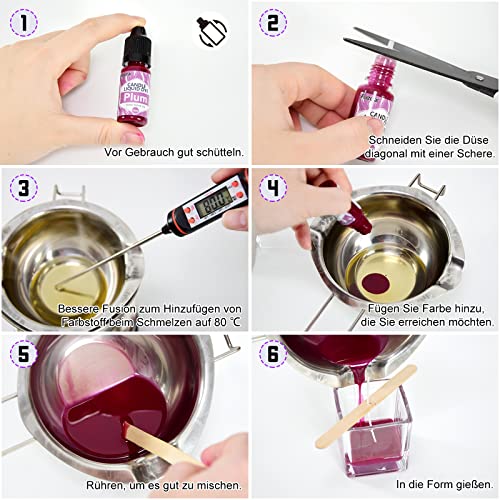 1

CANDLE LIQUID DYE
Plum

Vor Gebrauch gut schütteln.

2

CANDLE

Schneiden Sie die Düse diagonal mit einer Schere.

3

Bessere Fusion zum Hinzufügen von Farbstoff beim Schmelzen auf 80 ℃

4

Fügen Sie Farbe hinzu, die Sie erreichen möchten.

5

Rühren, um es gut zu mischen.

6

In die Form gießen.