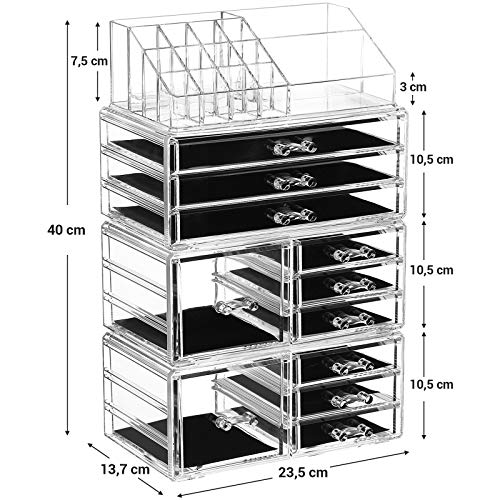 7,5 cm
3 cm
10,5 cm
40 cm
10,5 cm
10,5 cm
13,7 cm
23,5 cm