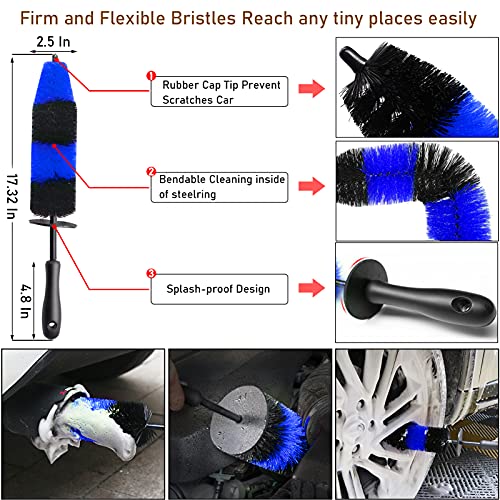 Firm and Flexible Bristles Reach any tiny places easily

2.5 In

17.32 In

4.8 In

1 Rubber Cap Tip Prevent Scratches Car

2 Bendable Cleaning inside of steelring

3 Splash-proof Design