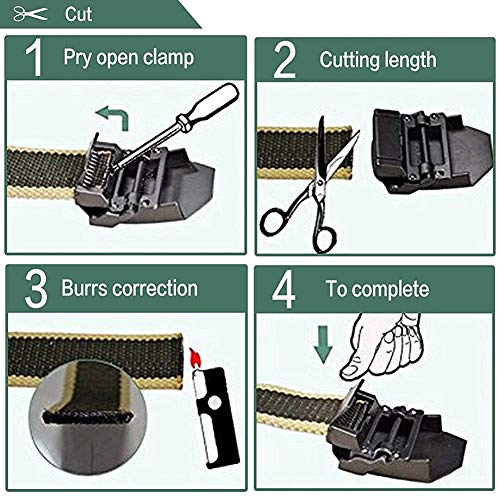 Cut

1 Pry open clamp

2 Cutting length

3 Burrs correction

4 To complete