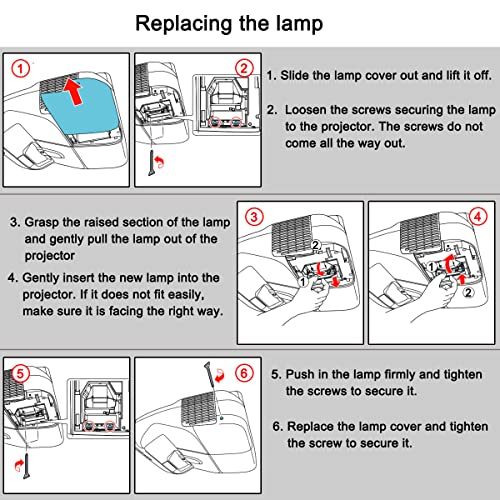 Replacing the lamp

1

2

1. Slide the lamp cover out and lift it off.

2. Loosen the screws securing the lamp to the projector. The screws do not come all the way out.

3. Grasp the raised section of the lamp and gently pull the lamp out of the projector

4. Gently insert the new lamp into the projector. If it does not fit easily, make sure it is facing the right way.

3

2

1

4

1

2

5

6

5. Push in the lamp firmly and tighten the screws to secure it.

6. Replace the lamp cover and tighten the screw to secure it.