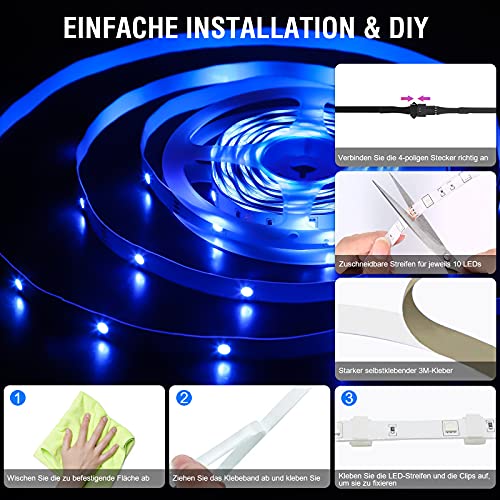 EINFACHE INSTALLATION & DIY

Verbinden Sie die 4-poligen Stecker richtig an

Zuschneidbare Streifen für jeweils 10 LEDs

Starker selbstklebender 3M-Kleber

1
Wischen Sie die zu befestigende Fläche ab

2
Ziehen Sie das Klebeband ab und kleben Sie

3
Kleben Sie die LED-Streifen und die Clips auf, um sie zu fixieren