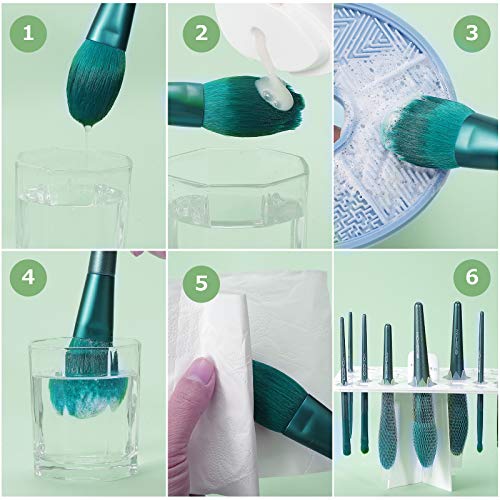 1

2

3

4

5

6