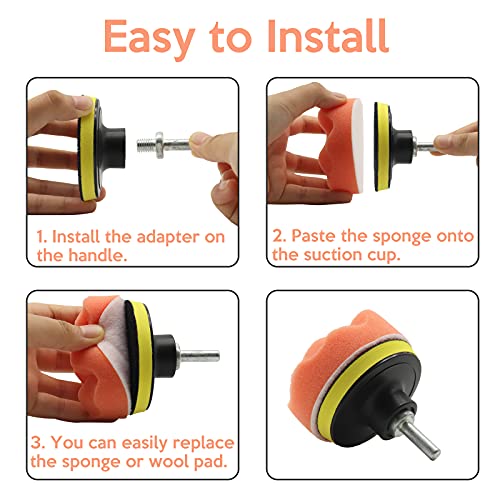 Easy to Install

1. Install the adapter on the handle.

2. Paste the sponge onto the suction cup.

3. You can easily replace the sponge or wool pad.