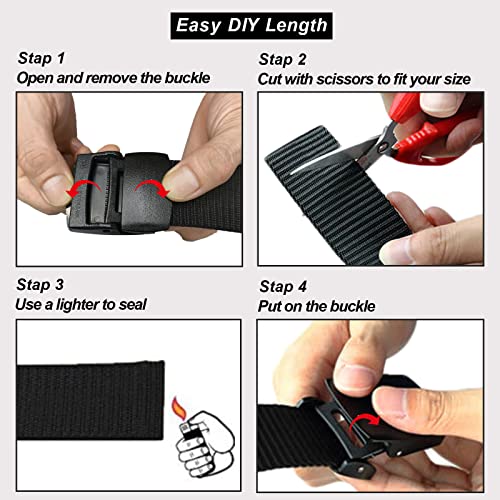 Easy DIY Length

Stap 1
Open and remove the buckle

Stap 2
Cut with scissors to fit your size

Stap 3
Use a lighter to seal

Stap 4
Put on the buckle