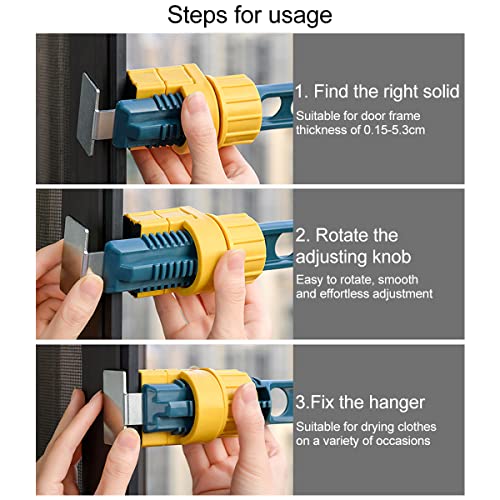 Steps for usage

1. Find the right solid

Suitable for door frame thickness of 0.15-5.3cm

2. Rotate the adjusting knob

Easy to rotate, smooth and effortless adjustment

3.Fix the hanger

Suitable for drying clothes on a variety of occasions