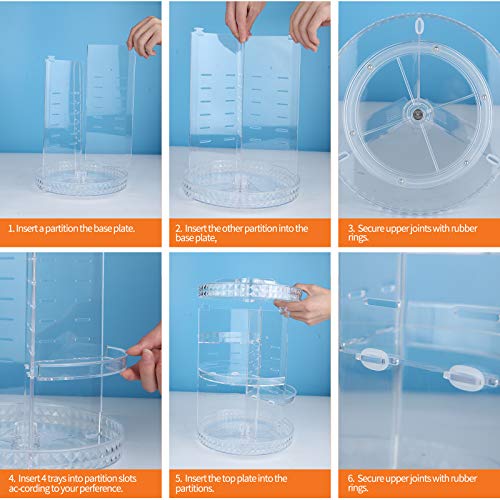 1. Insert a partition the base plate.

2. Insert the other partition into the base plate,

3. Secure upper joints with rubber rings.

4. Insert 4 trays into partition slots ac-cording to your perference.

5. Insert the top plate into the partitions.

6. Secure upper joints with rubber rings.