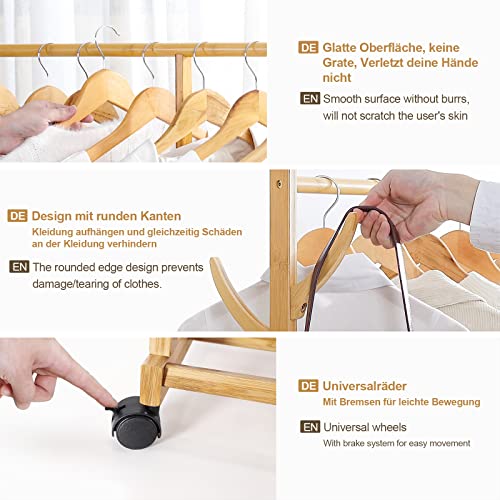 DE Glatte Oberfläche, keine Grate, Verletzt deine Hände nicht

EN Smooth surface without burrs, will not scratch the user's skin

DE Design mit runden Kanten

Kleidung aufhängen und gleichzeitig Schäden an der Kleidung verhindern

EN The rounded edge design prevents damage/tearing of clothes.

DE Universalräder

Mit Bremsen für leichte Bewegung

EN Universal wheels

With brake system for easy movement