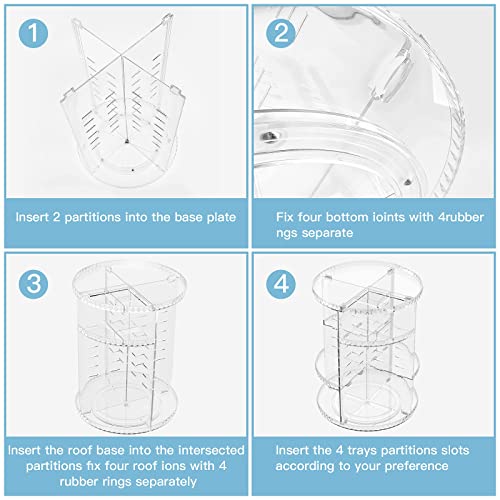 1

Insert 2 partitions into the base plate

2

Fix four bottom ioints with 4rubber ngs separate

3

Insert the roof base into the intersected partitions fix four roof ions with 4 rubber rings separately

4

Insert the 4 trays partitions slots according to your preference