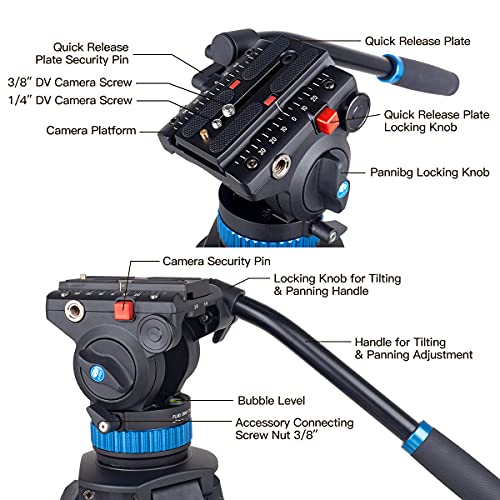 Quick Release Plate Security Pin

3/8" DV Camera Screw

1/4" DV Camera Screw

Camera Platform

Quick Release Plate

Quick Release Plate Locking Knob

Pannibg Locking Knob

Camera Security Pin

Locking Knob for Tilting & Panning Handle

Handle for Tilting & Panning Adjustment

Bubble Level

Accessory Connecting Screw Nut 3/8"