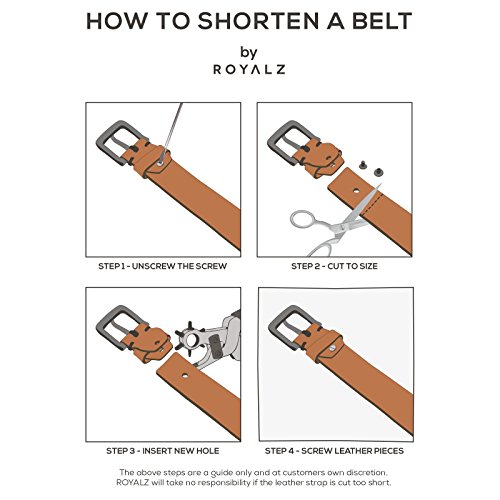 HOW TO SHORTEN A BELT

by

ROYALZ

STEP 1 - UNSCREW THE SCREW

STEP 2 - CUT TO SIZE

STEP 3 - INSERT NEW HOLE

STEP 4 - SCREW LEATHER PIECES

The above steps are a guide only and at customers own discretion. ROYALZ will take no responsibility if the leather strap is cut too short.