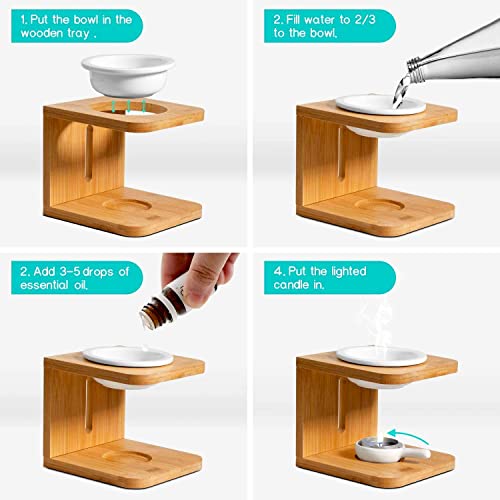 1. Put the bowl in the wooden tray .

2. Fill water to 2/3 to the bowl.

2. Add 3-5 drops of essential oil.

4. Put the lighted candle in.