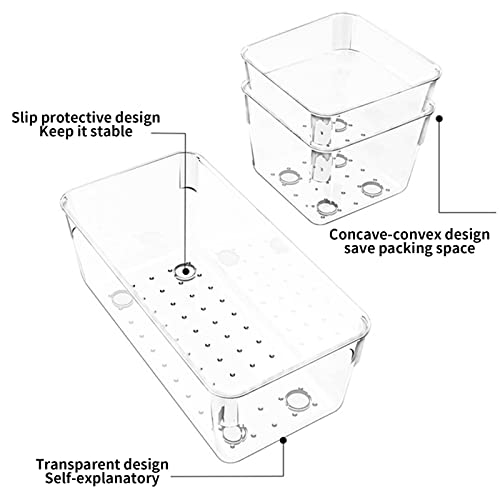 Slip protective design
Keep it stable

Concave-convex design
save packing space

Transparent design
Self-explanatory