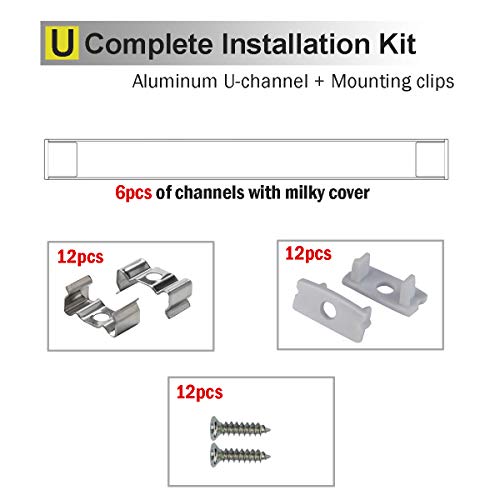 U Complete Installation Kit

Aluminum U-channel + Mounting clips

6pcs of channels with milky cover

12pcs

12pcs

12pcs