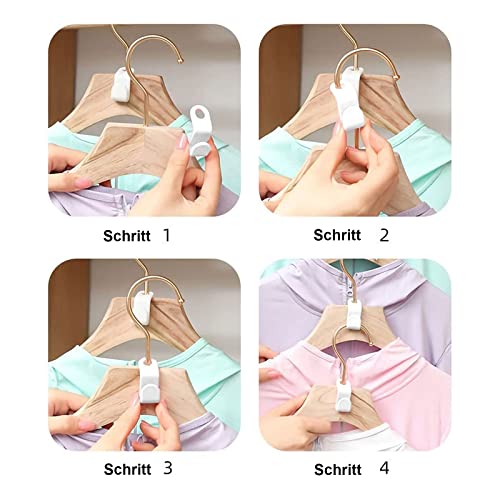 Schritt 1

Schritt 2

Schritt 3

Schritt 4