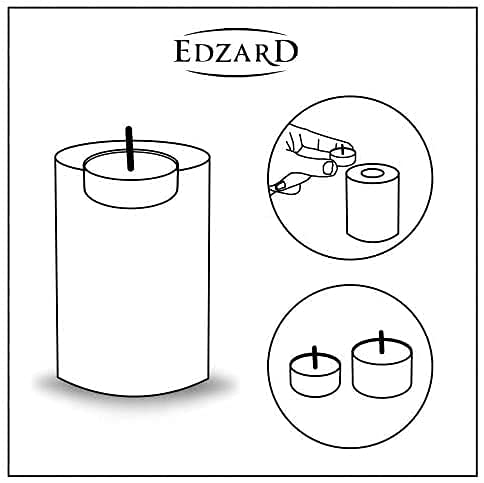 EDZARD