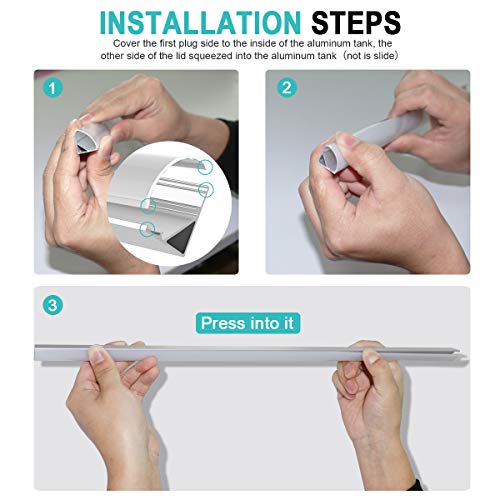 INSTALLATION STEPS

Cover the first plug side to the inside of the aluminum tank, the other side of the lid squeezed into the aluminum tank（not is slide）

1

2

3

Press into it