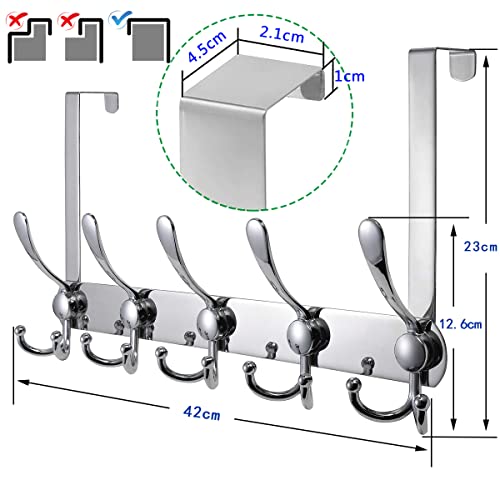 4.5cm
2.1cm
1cm
23cm
12.6cm
42cm