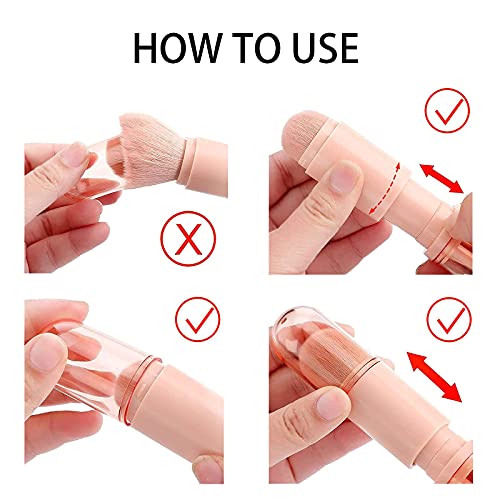 HOW TO USE