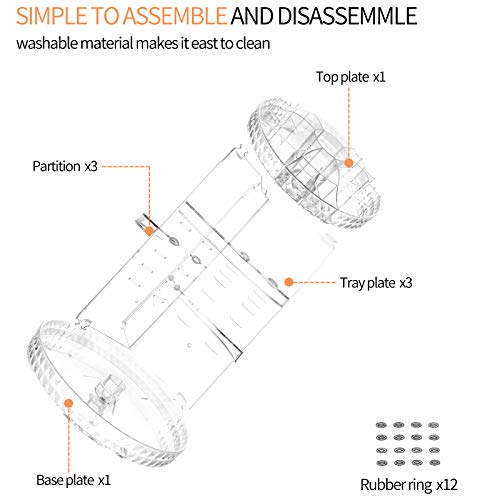 SIMPLE TO ASSEMBLE AND DISASSEMMLE

washable material makes it east to clean

Top plate x1

Partition x3

Tray plate x3

Base plate x1

Rubber ring x12