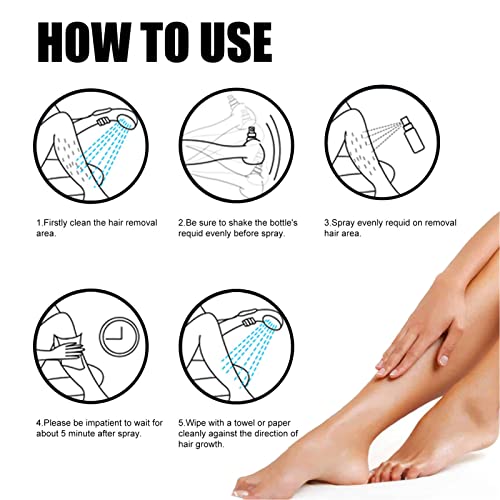 HOW TO USE

1.Firstly clean the hair removal area.

2.Be sure to shake the bottle's requid evenly before spray.

3.Spray evenly requid on removal hair area.

4.Please be impatient to wait for about 5 minute after spray.

5.Wipe with a towel or paper cleanly against the direction of hair growth.