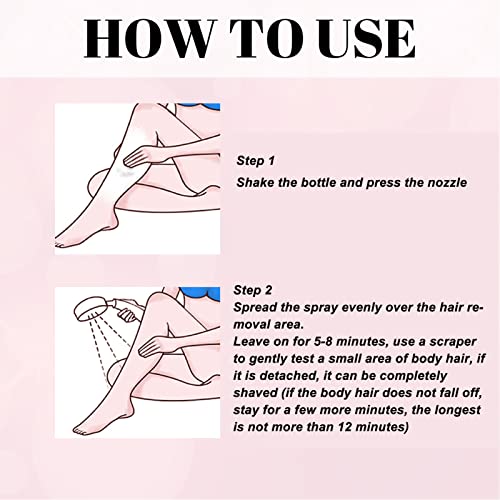 HOW TO USE

Step 1
Shake the bottle and press the nozzle

Step 2
Spread the spray evenly over the hair removal area.
Leave on for 5-8 minutes, use a scraper to gently test a small area of body hair, if it is detached, it can be completely shaved (if the body hair does not fall off, stay for a few more minutes, the longest is not more than 12 minutes)