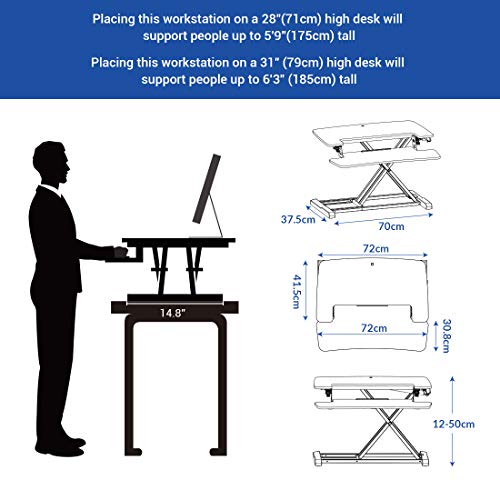 Placing this workstation on a 28"(71cm) high desk will support people up to 5'9"(175cm) tall

Placing this workstation on a 31" (79cm) high desk will support people up to 6'3" (185cm) tall

14.8"

37.5cm

70cm

72cm

41.5cm

72cm

30.8cm

12-50cm