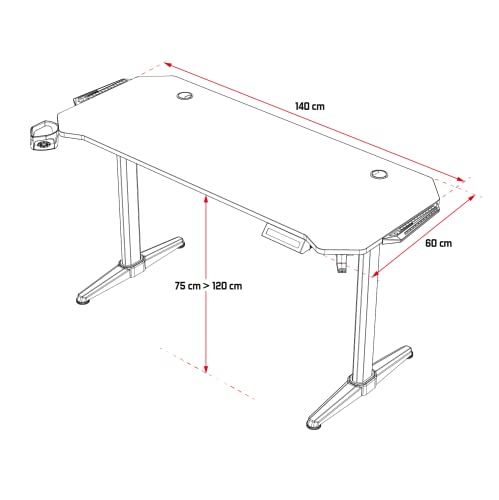 140 cm

60 cm

75 cm > 120 cm