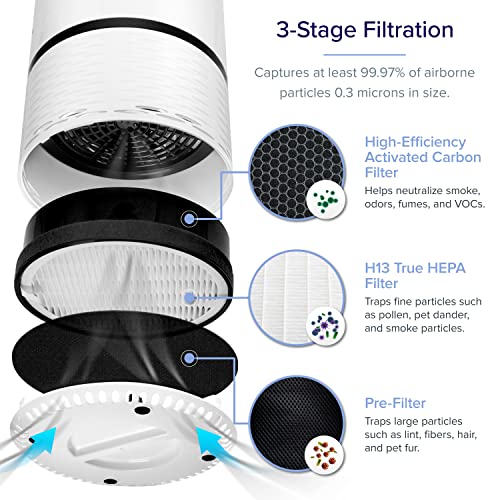 3-Stage Filtration

Captures at least 99.97% of airborne particles 0.3 microns in size.

High-Efficiency Activated Carbon Filter

Helps neutralize smoke, odors, fumes, and VOCs.

H13 True HEPA Filter

Traps fine particles such as pollen, pet dander, and smoke particles.

Pre-Filter

Traps large particles such as lint, fibers, hair, and pet fur.