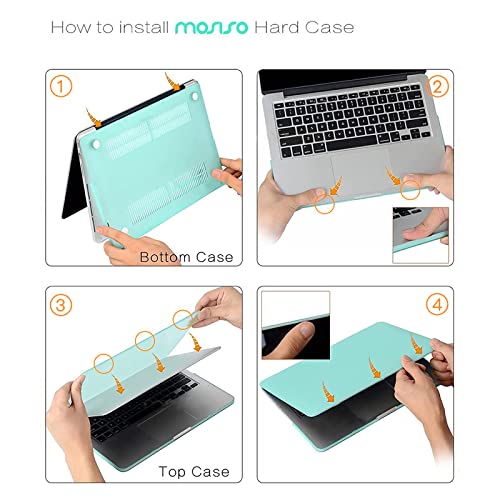 How to install mosiso Hard Case

1

Bottom Case

2

3

Top Case

4