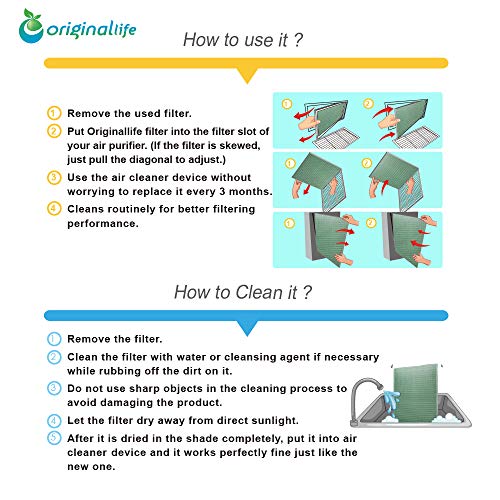 originallife

How to use it ?

① Remove the used filter.
② Put Originallife filter into the filter slot of your air purifier. (If the filter is skewed, just pull the diagonal to adjust.)
③ Use the air cleaner device without worrying to replace it every 3 months.
④ Cleans routinely for better filtering performance.

① ②
① ②
① ②

How to Clean it ?

① Remove the filter.
② Clean the filter with water or cleansing agent if necessary while rubbing off the dirt on it.
③ Do not use sharp objects in the cleaning process to avoid damaging the product.
④ Let the filter dry away from direct sunlight.
⑤ After it is dried in the shade completely, put it into air cleaner device and it works perfectly fine just like the new one.