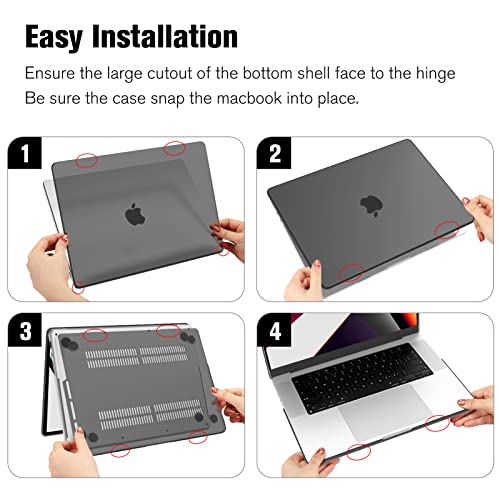 Easy Installation

Ensure the large cutout of the bottom shell face to the hinge
Be sure the case snap the macbook into place.

1

2

3

4