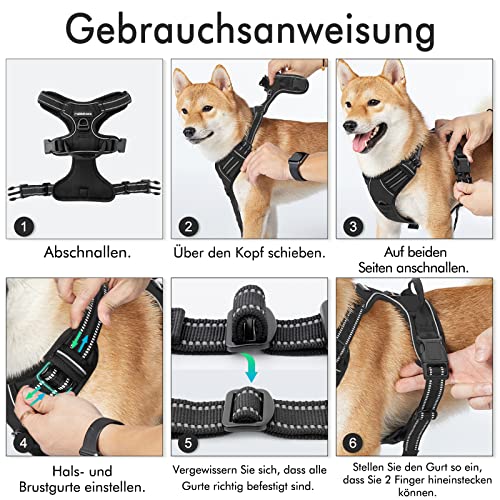 Gebrauchsanweisung

1

Abschnallen.

2

Über den Kopf schieben.

3

Auf beiden Seiten anschnallen.

4

Hals- und Brustgurte einstellen.

5

Vergewissern Sie sich, dass alle Gurte richtig befestigt sind.

6

Stellen Sie den Gurt so ein, dass Sie 2 Finger hineinstecken können.