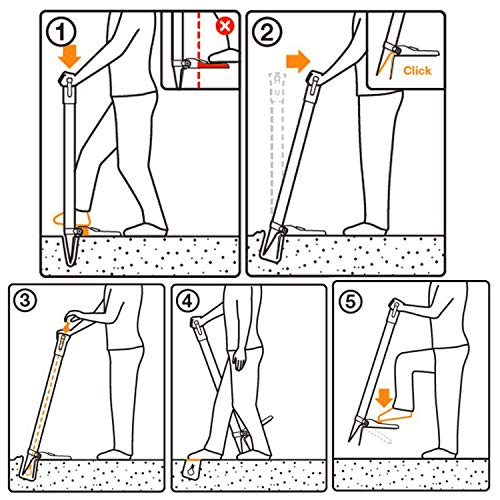 1

2

Click

3

4

5