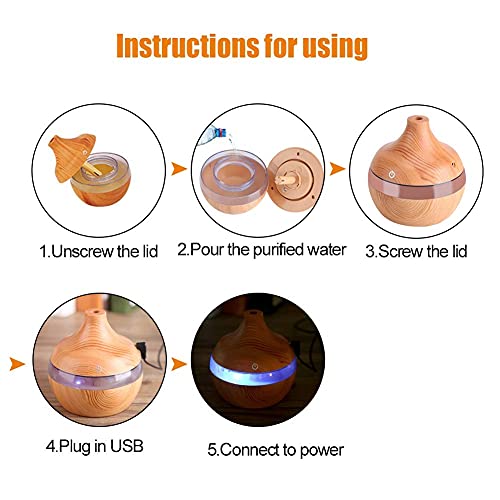 Instructions for using

1.Unscrew the lid

2.Pour the purified water

3.Screw the lid

4.Plug in USB

5.Connect to power