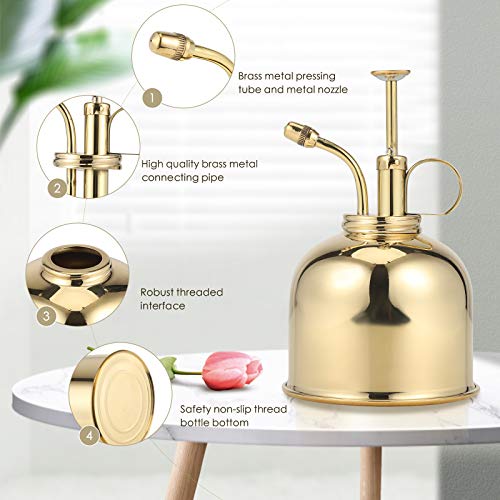 1
Brass metal pressing tube and metal nozzle

2
High quality brass metal connecting pipe

3
Robust threaded interface

4
Safety non-slip thread bottle bottom